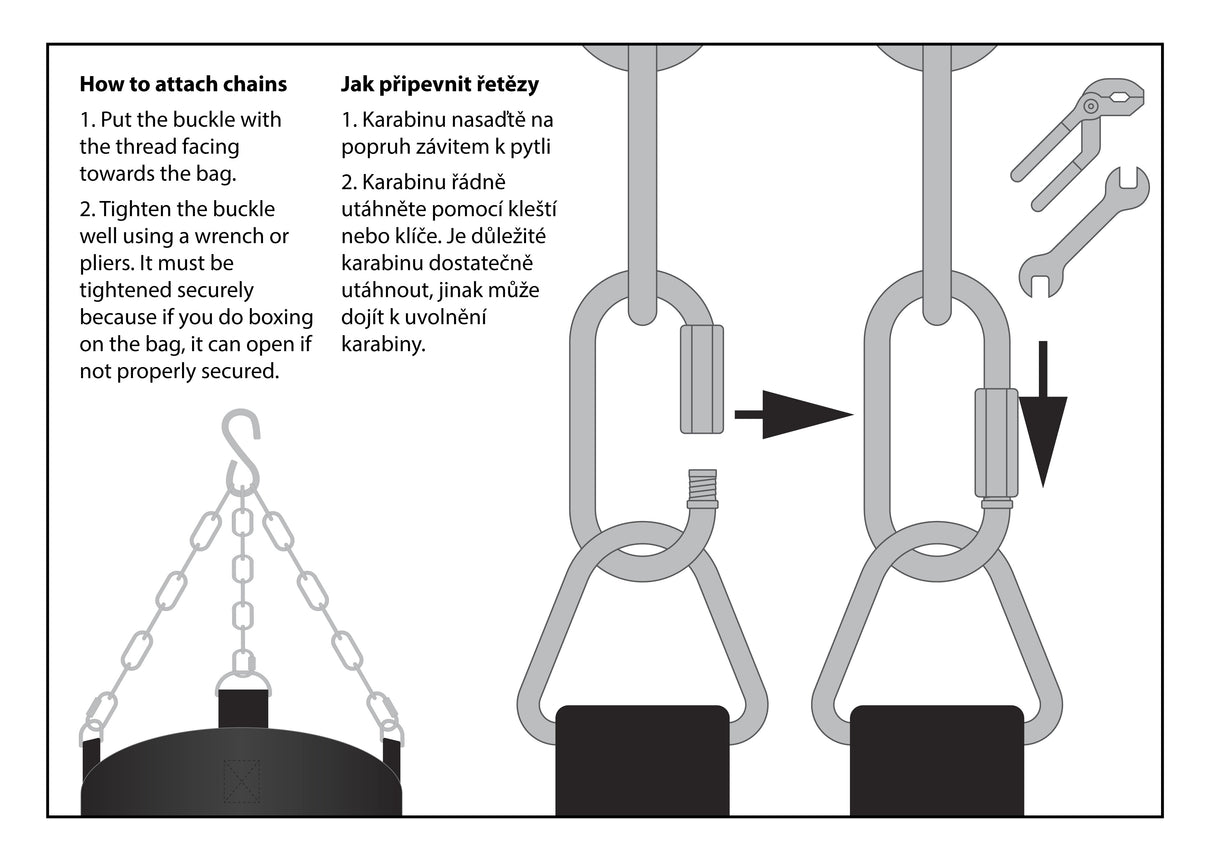 How to attach chains

1. Put the buckle with the thread facing towards the bag.

2. Tighten the buckle well using a wrench or pliers. It must be tightened securely because if you do boxing on the bag, it can open if not properly secured.

Jak připevnit řetězy

1. Karabinu nasaďtě na popruh závitem k pytli

2. Karabinu řádně utáhněte pomocí kleští nebo klíče. Je důležité karabinu dostatečně utáhnout, jinak může dojít k uvolnění karabiny.