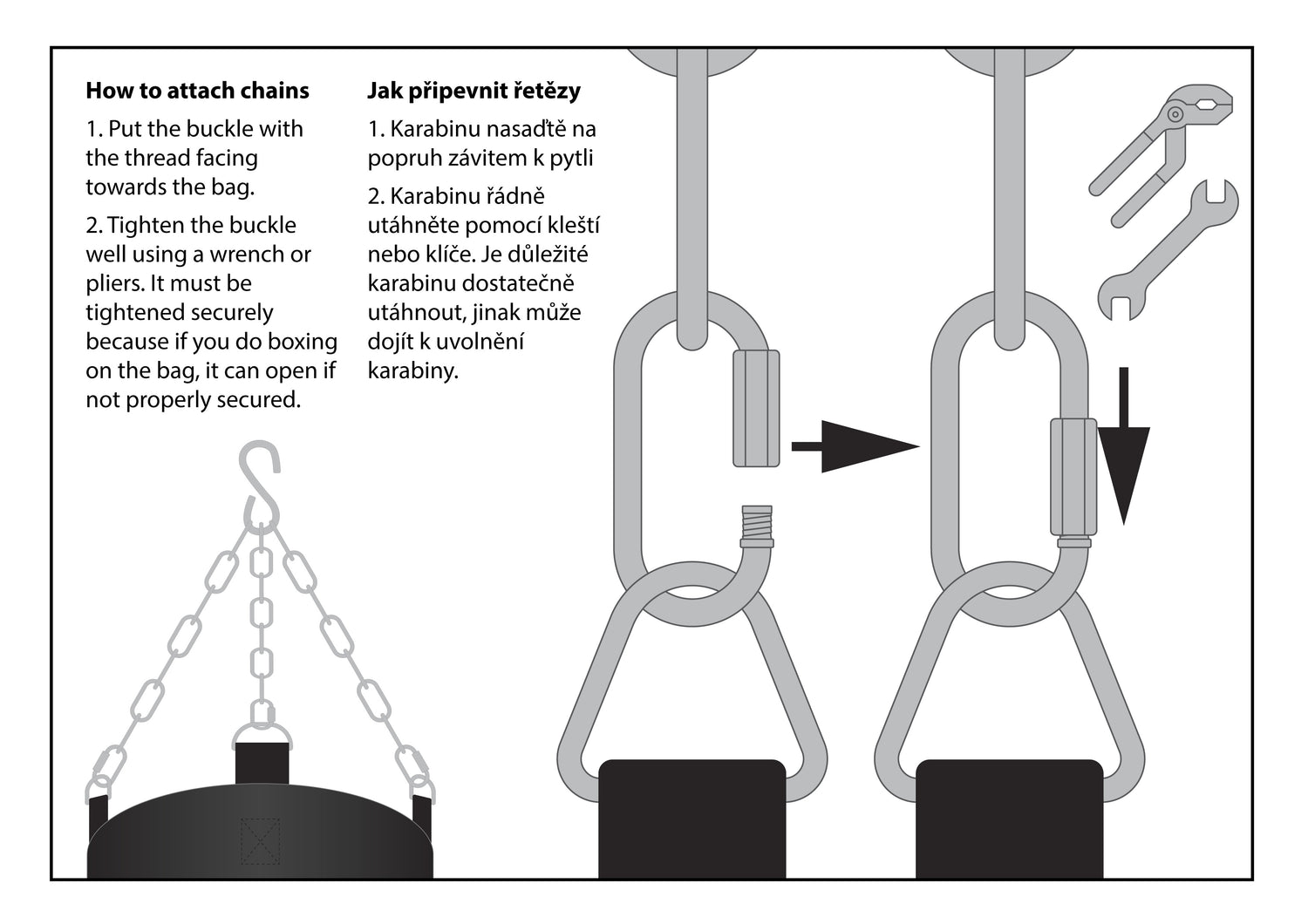 How to attach chains

1. Put the buckle with the thread facing towards the bag.

2. Tighten the buckle well using a wrench or pliers. It must be tightened securely because if you do boxing on the bag, it can open if not properly secured.

Jak připevnit řetězy

1. Karabinu nasaďtě na popruh závitem k pytli

2. Karabinu řádně utáhněte pomocí kleští nebo klíče. Je důležité karabinu dostatečně utáhnout, jinak může dojít k uvolnění karabiny.